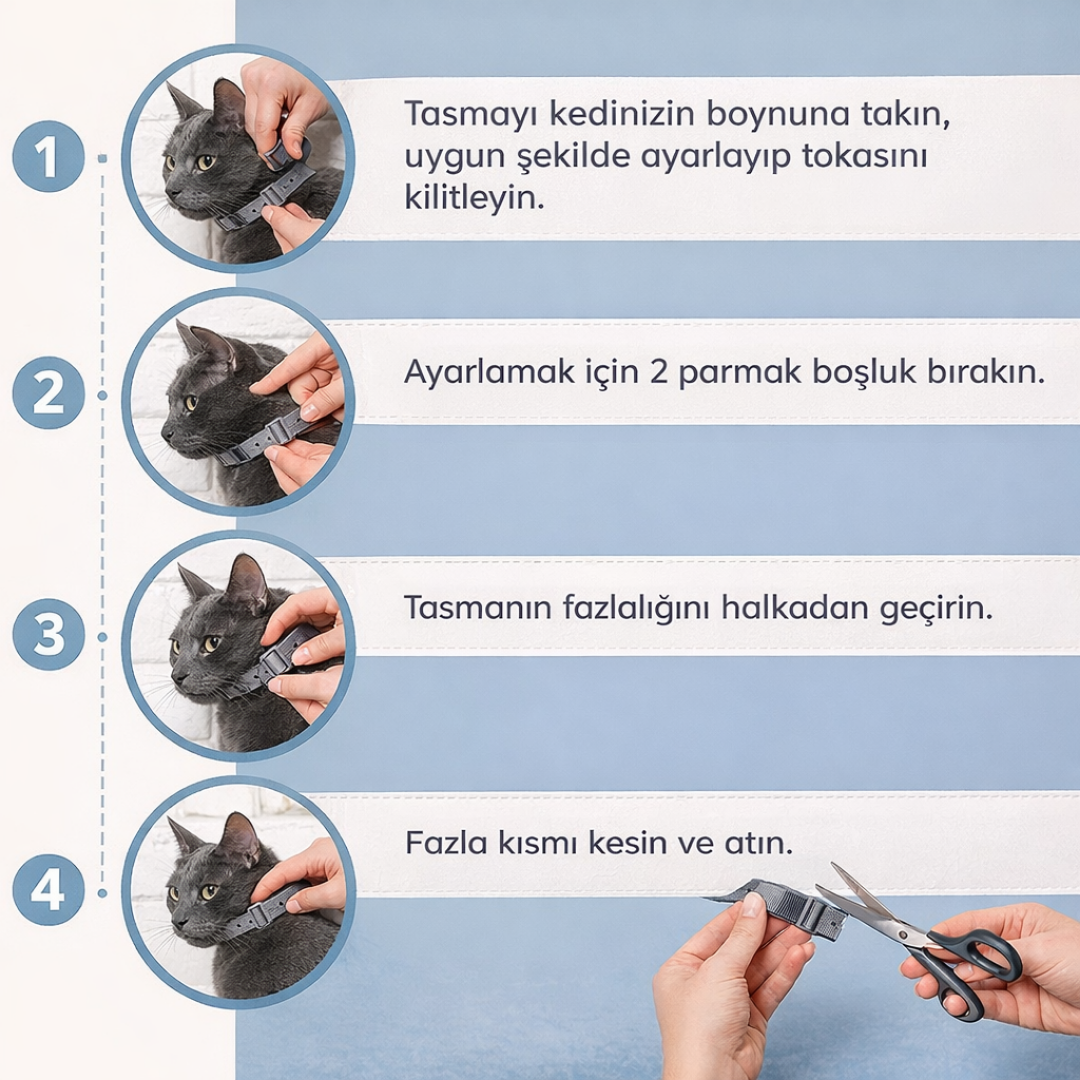 1

Tasmayı kedinizin boynuna takın, uygun şekilde ayarlayıp tokasını kilitleyin.

2

Ayarlamak için 2 parmak boşluk bırakın.

3

Tasmanın fazlalığını halkadan geçirin.

4

Fazla kısmı kesin ve atın.